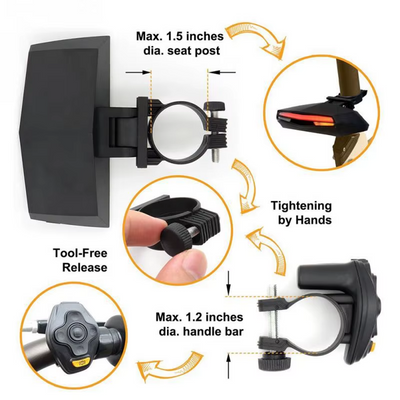 Max. 1.5 inches dia. seat post

Tightening by Hands

Tool-Free Release

Max. 1.2 inches dia. handle bar