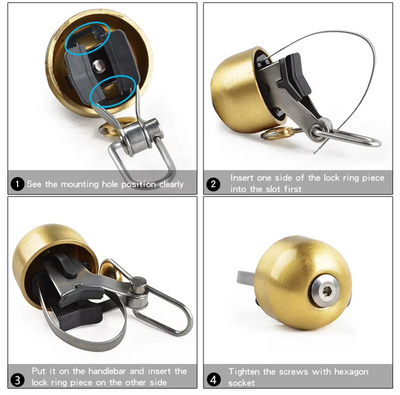 1 See the mounting hole position clearly

2 Insert one side of the lock ring piece into the slot first

3 Put it on the handlebar and insert the lock ring piece on the other side

4 Tighten the screws with hexagon socket